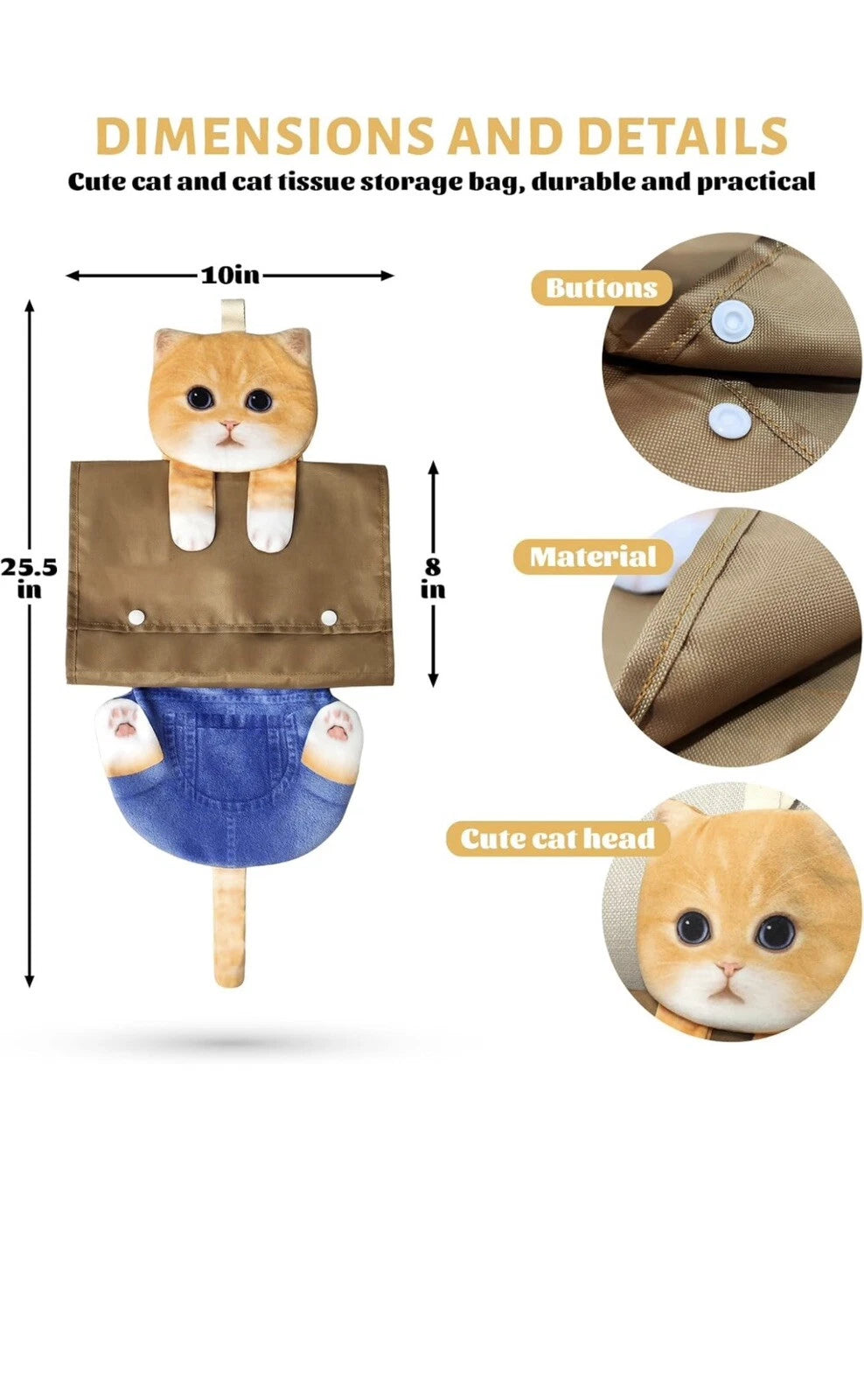 DIMENSIONS AND DETAILS

Cute cat and cat tissue storage bag, durable and practical

10in

25.5 in

8 in

Buttons

Material

Cute cat head